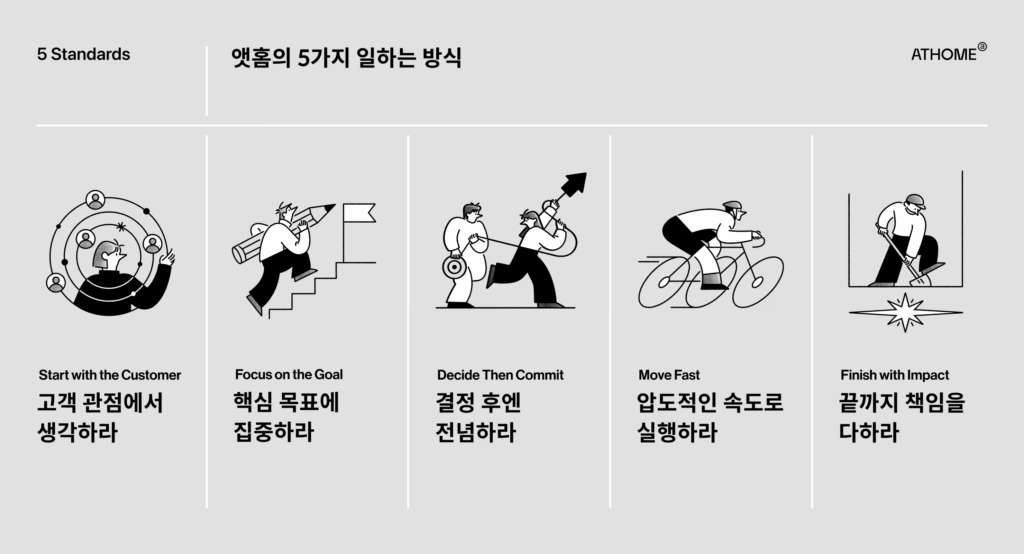 5 Standards

앳홈의 5가지 일하는 방식

ATHOME®

Start with the Customer
고객 관점에서 생각하라

Focus on the Goal
핵심 목표에 집중하라

Decide Then Commit
결정 후엔 전념하라

Move Fast
압도적인 속도로 실행하라

Finish with Impact
끝까지 책임을 다하라